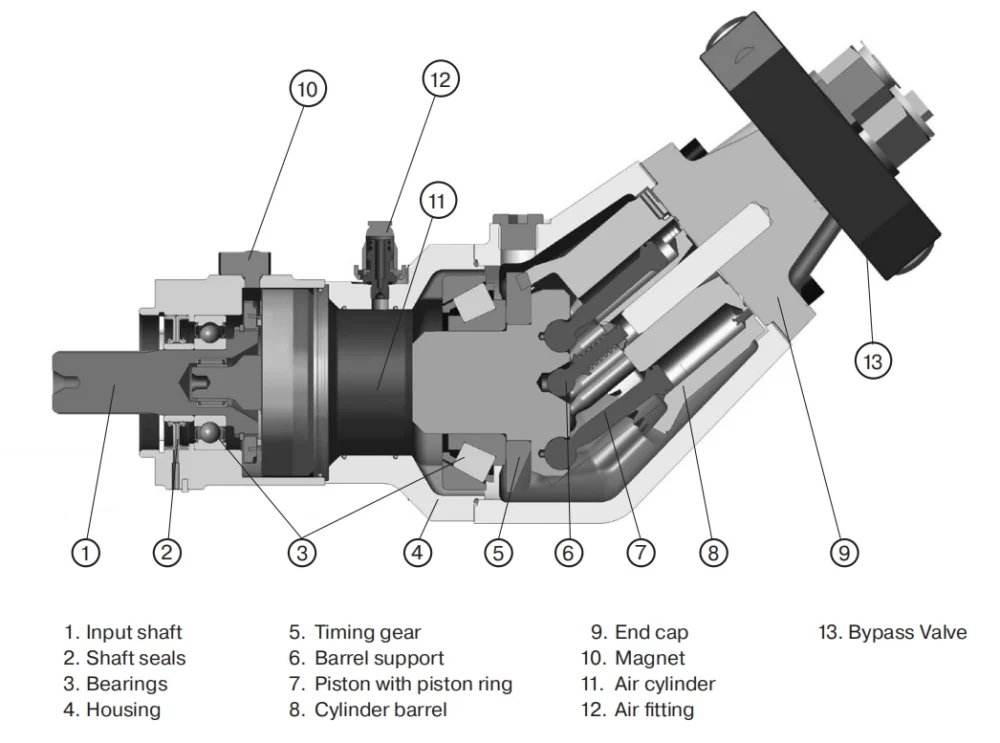 10
12
11
13
1
2
3
4
5
6
7
8
9

1. Input shaft
2. Shaft seals
3. Bearings
4. Housing

5. Timing gear
6. Barrel support
7. Piston with piston ring
8. Cylinder barrel

9. End cap
10. Magnet
11. Air cylinder
12. Air fitting

13. Bypass Valve